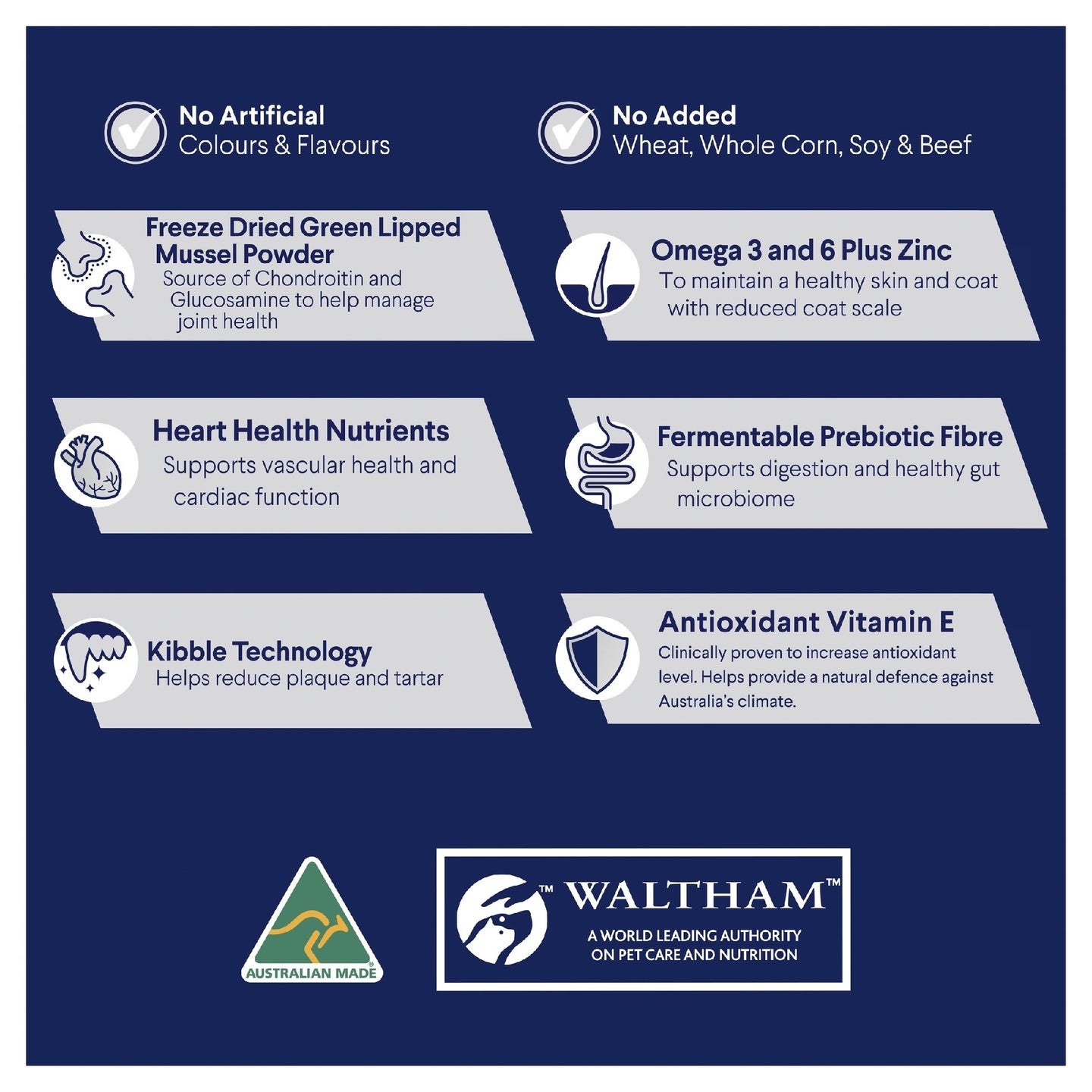 No Artificial
Colours & Flavours

No Added
Wheat, Whole Corn, Soy & Beef

Freeze Dried Green Lipped Mussel Powder
Source of Chondroitin and Glucosamine to help manage joint health

Omega 3 and 6 Plus Zinc
To maintain a healthy skin and coat with reduced coat scale

Heart Health Nutrients
Supports vascular health and cardiac function

Fermentable Prebiotic Fibre
Supports digestion and healthy gut microbiome

Kibble Technology
Helps reduce plaque and tartar

Antioxidant Vitamin E
Clinically proven to increase antioxidant level. Helps provide a natural defence against Australia's climate.

AUSTRALIAN MADE

™ WALTHAM™
A WORLD LEADING AUTHORITY ON PET CARE AND NUTRITION